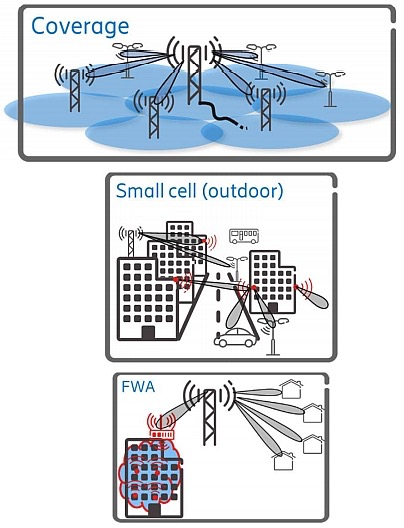 Coverage

Small cell (outdoor)

FWA