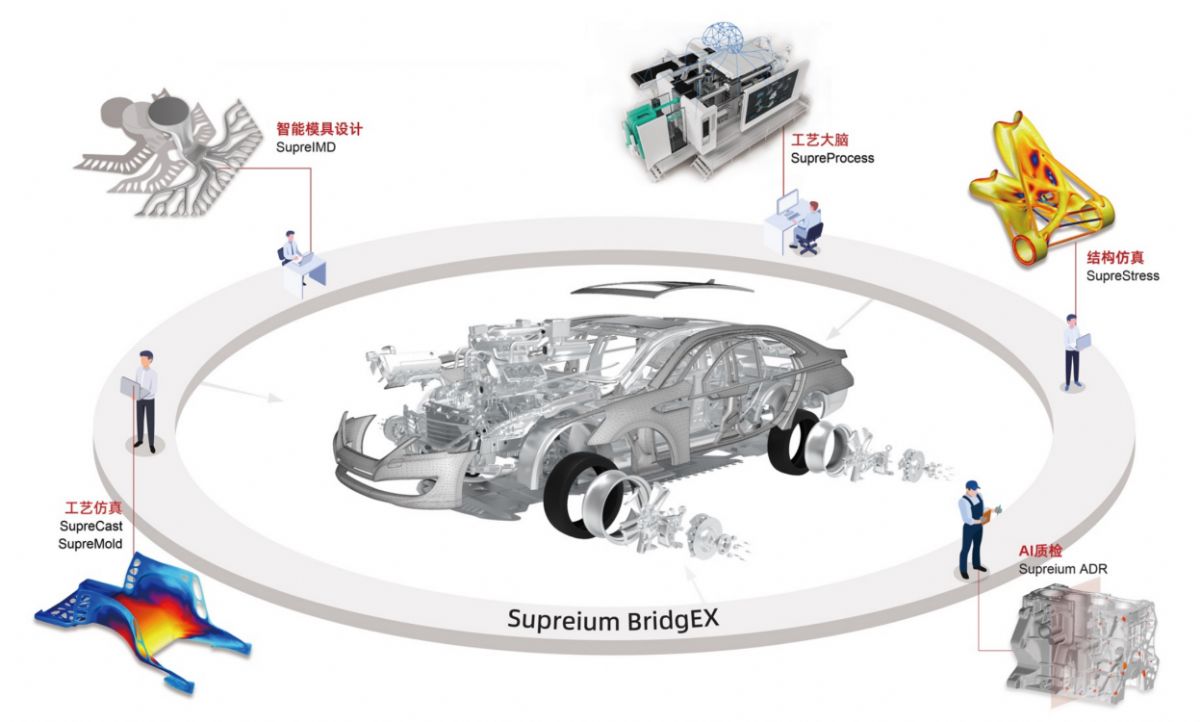 智能模具设计
SupreIMD

工艺大脑
SupreProcess

结构仿真
SupreStress

工艺仿真
SupreCast
SupreMold

AI质检
Supreium ADR

Supreium BridgEX